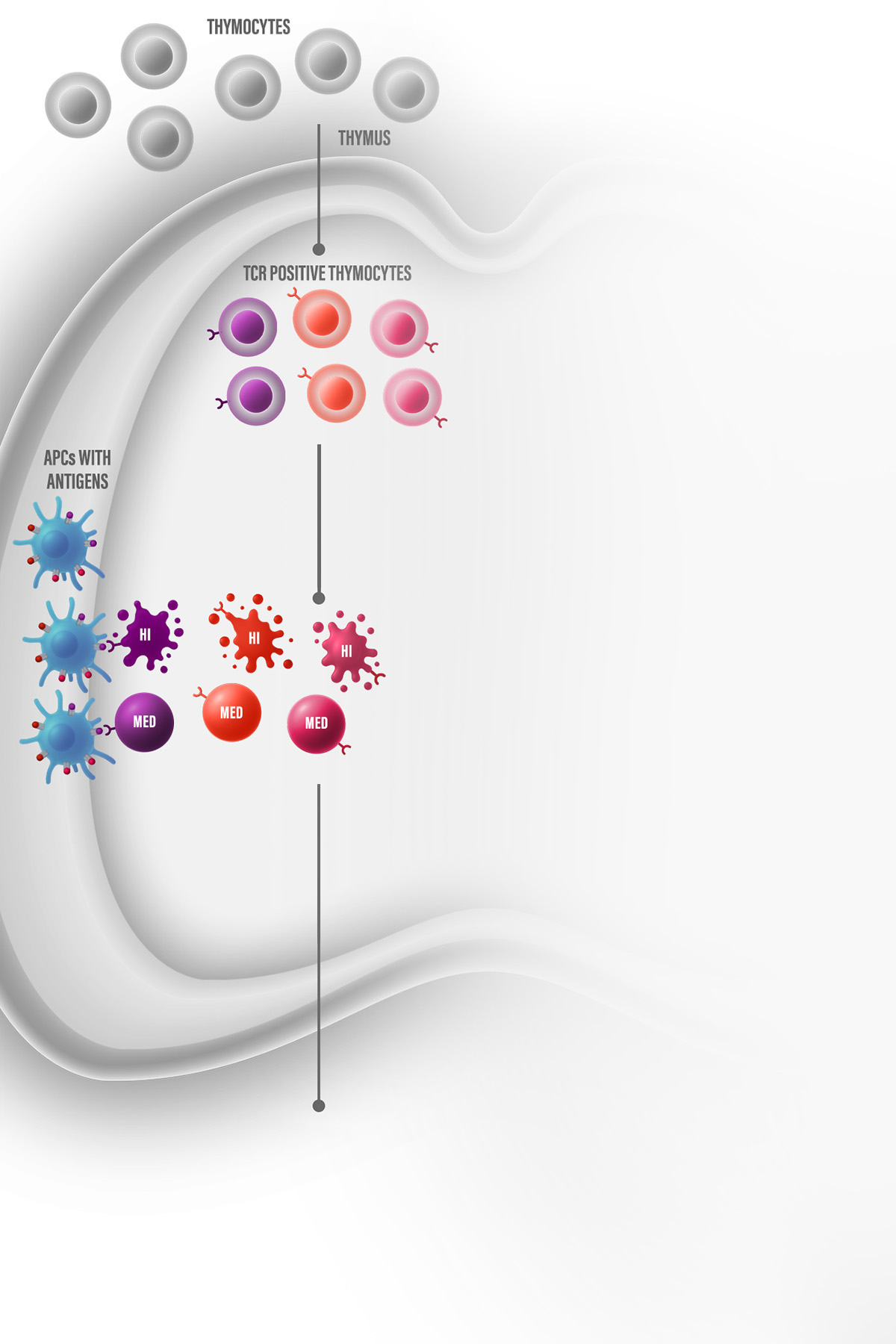 THYMOCYTES

THYMUS

TCR POSITIVE THYMOCYTES

APCs WITH ANTIGENS

HI

HI

HI

MED

MED

MED